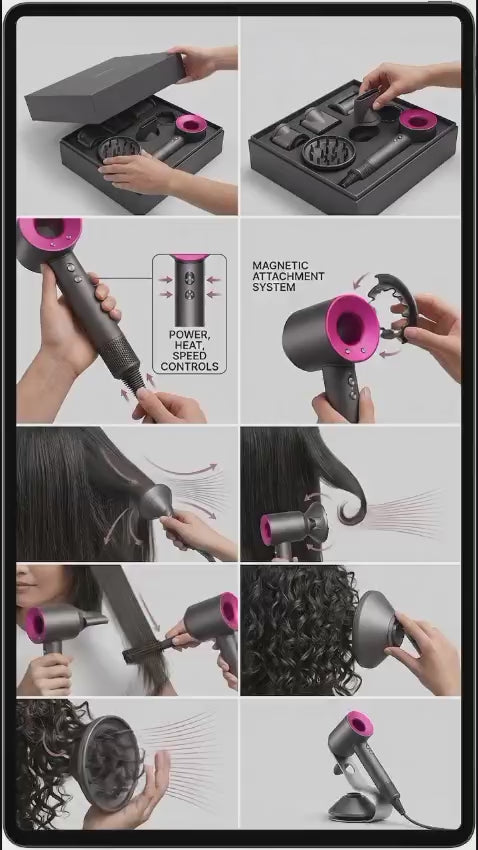 POWER, HEAT, SPEED CONTROLS

MAGNETIC ATTACHMENT SYSTEM